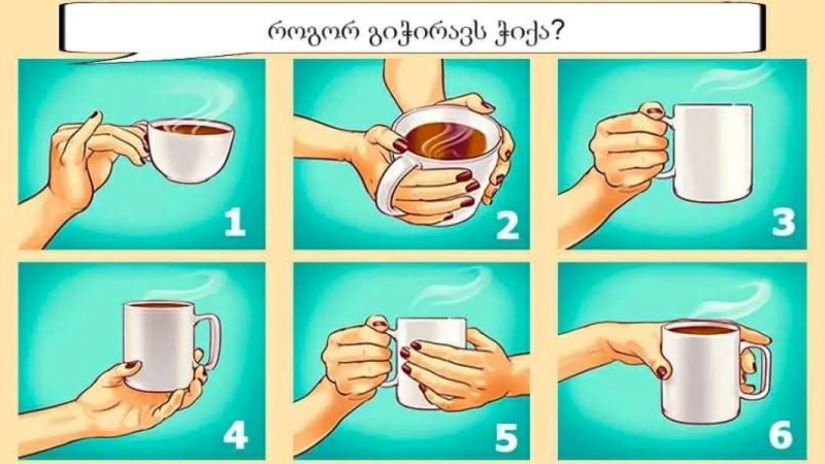 როგორ გიჭირავს ჭიქა?

1

2

3

4

5

6