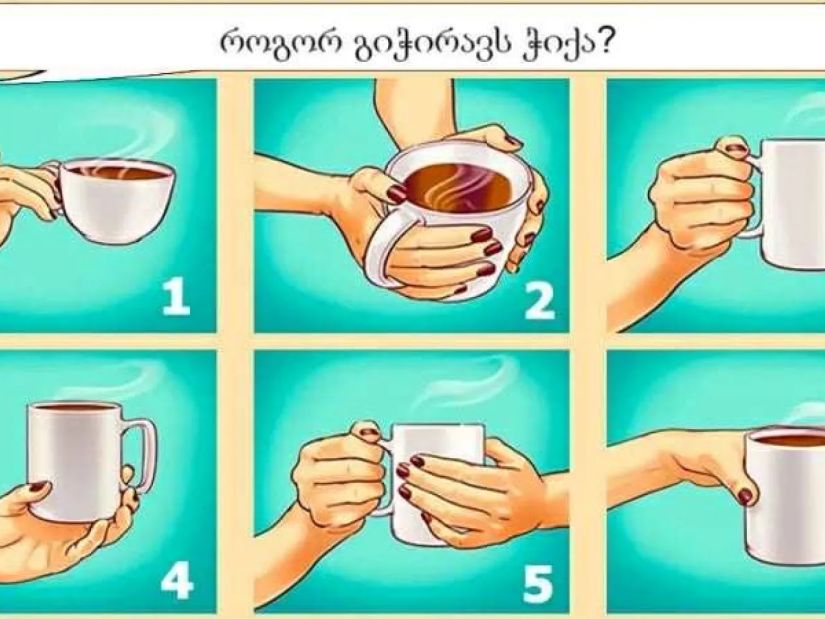 როგორ გიჭირავს ჭიქა?

1

2

4

5