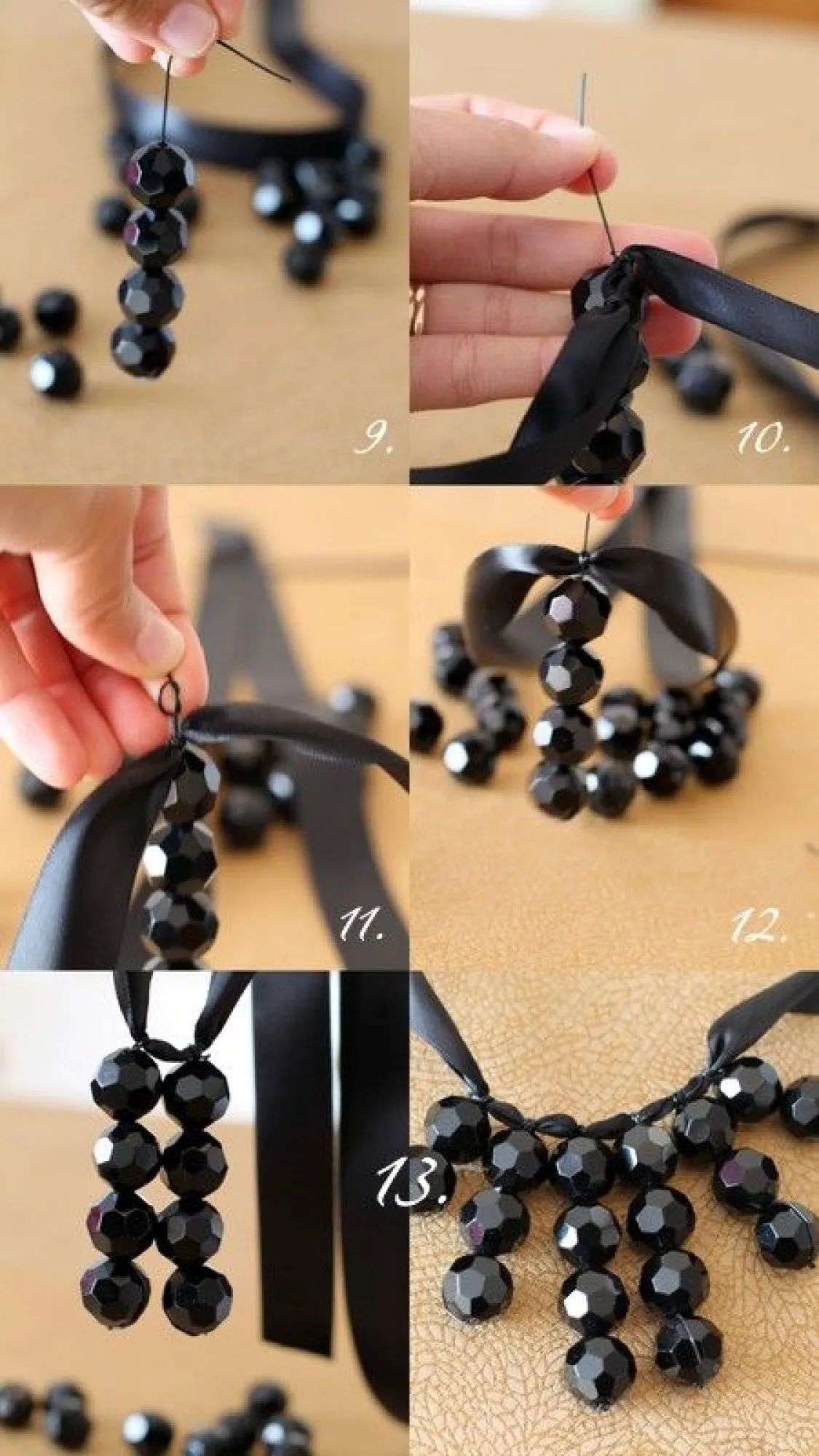 9.

10.

11.

12.

13.